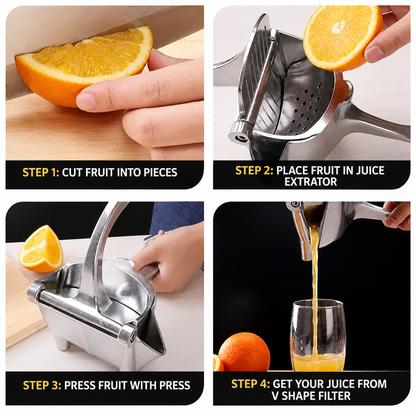 STEP 1: CUT FRUIT INTO PIECES

STEP 2: PLACE FRUIT IN JUICE EXTRATOR

STEP 3: PRESS FRUIT WITH PRESS

STEP 4: GET YOUR JUICE FROM V SHAPE FILTER