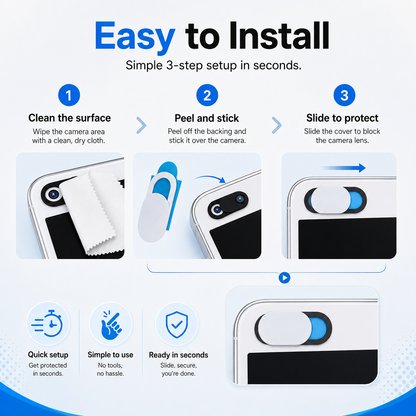 Easy to Install

Simple 3-step setup in seconds.

1
Clean the surface
Wipe the camera area with a clean, dry cloth.

2
Peel and stick
Peel off the backing and stick it over the camera.

3
Slide to protect
Slide the cover to block the camera lens.

Quick setup
Get protected in seconds.

Simple to use
No tools, no hassle.

Ready in seconds
Slide, secure, you're done.