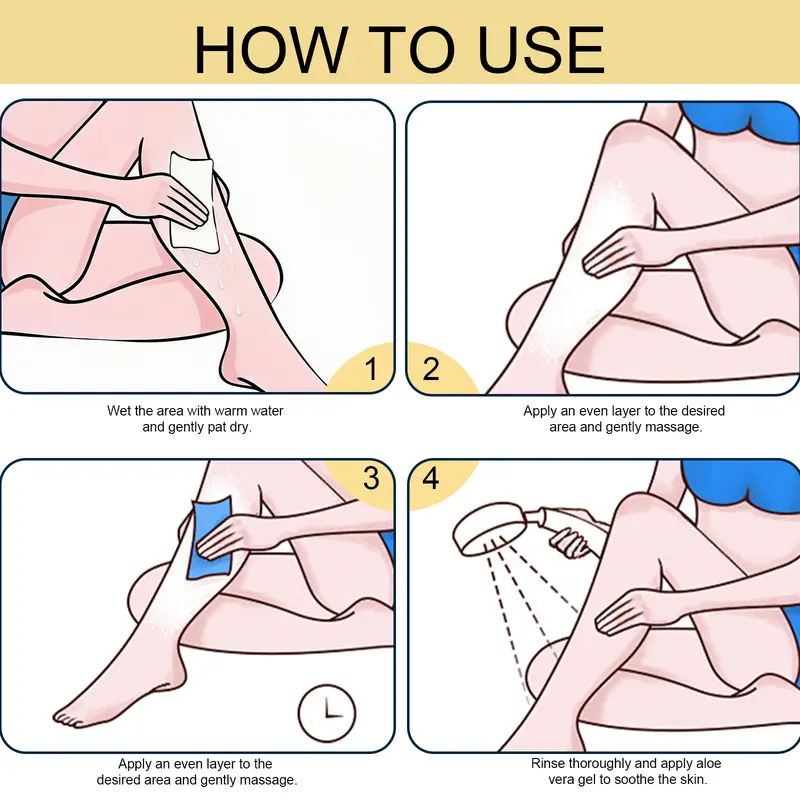 HOW TO USE

1

Wet the area with warm water and gently pat dry.

2

Apply an even layer to the desired area and gently massage.

3

Apply an even layer to the desired area and gently massage.

4

Rinse thoroughly and apply aloe vera gel to soothe the skin.